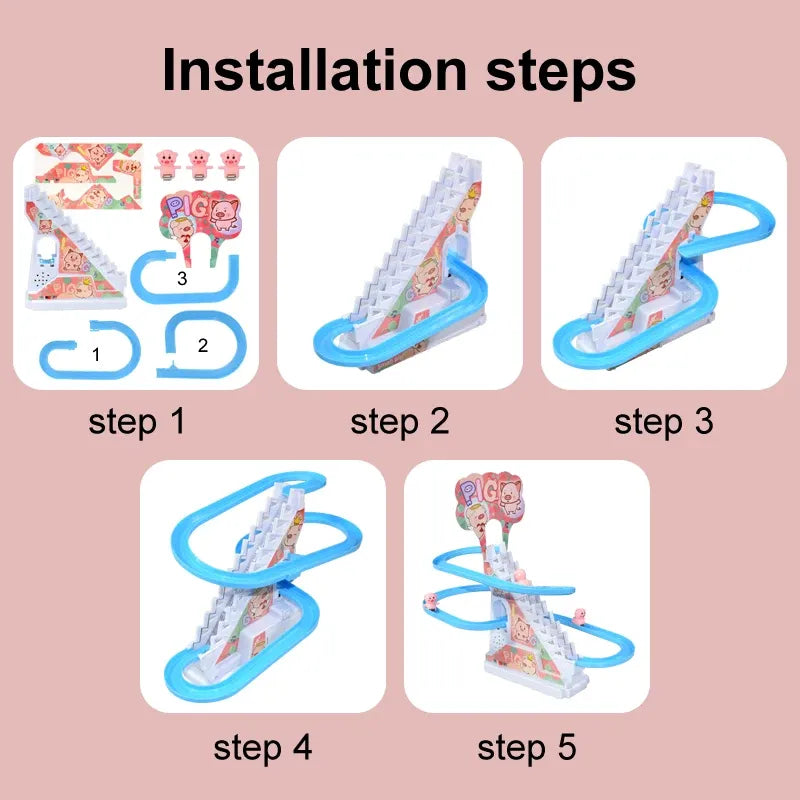 Installation steps

PIG
3
1
2

step 1

step 2

step 3

PIG

step 4

step 5